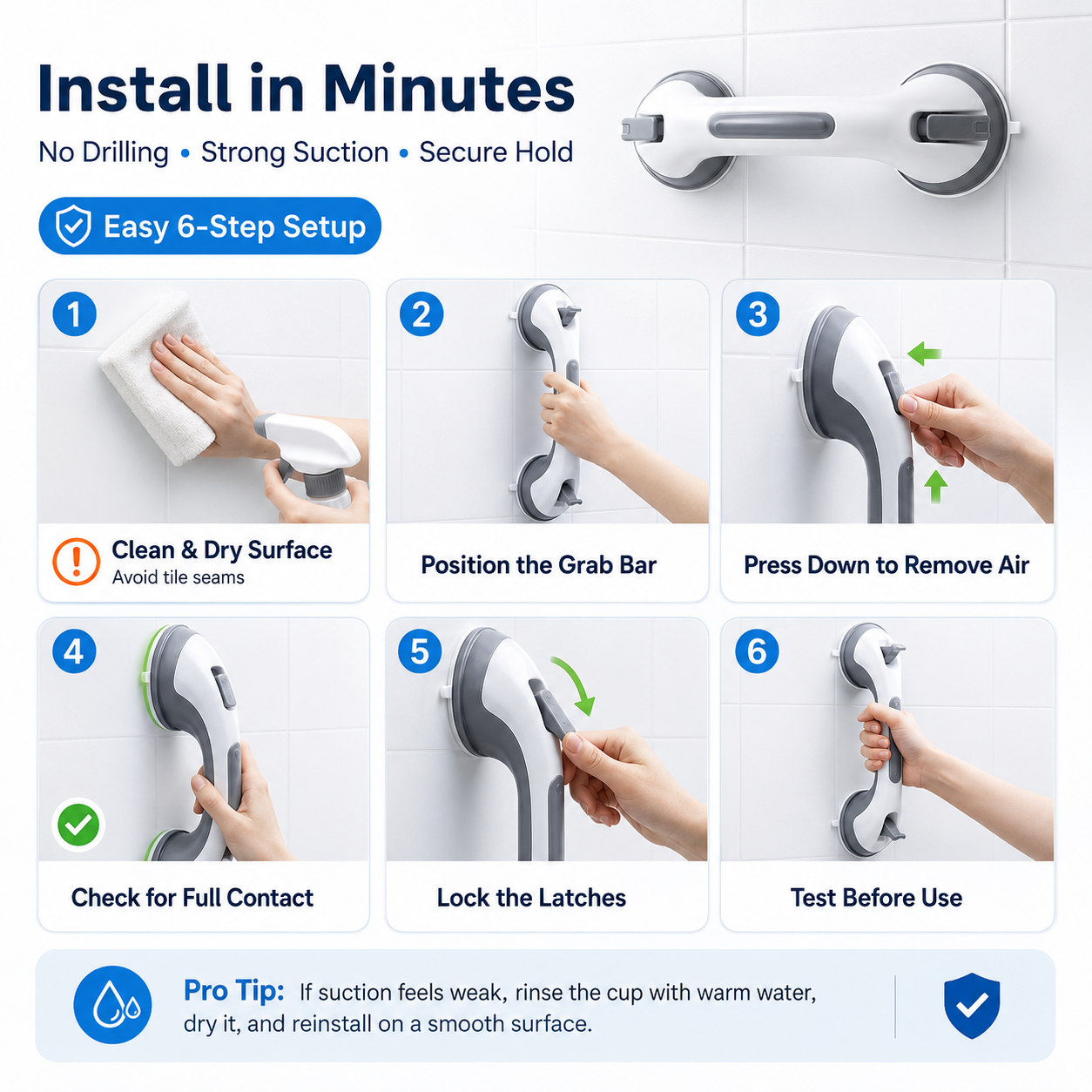 Install in Minutes

No Drilling • Strong Suction • Secure Hold

Easy 6-Step Setup

1

Clean & Dry Surface
Avoid tile seams

2

Position the Grab Bar

3

Press Down to Remove Air

4

Check for Full Contact

5

Lock the Latches

6

Test Before Use

Pro Tip: If suction feels weak, rinse the cup with warm water, dry it, and reinstall on a smooth surface.